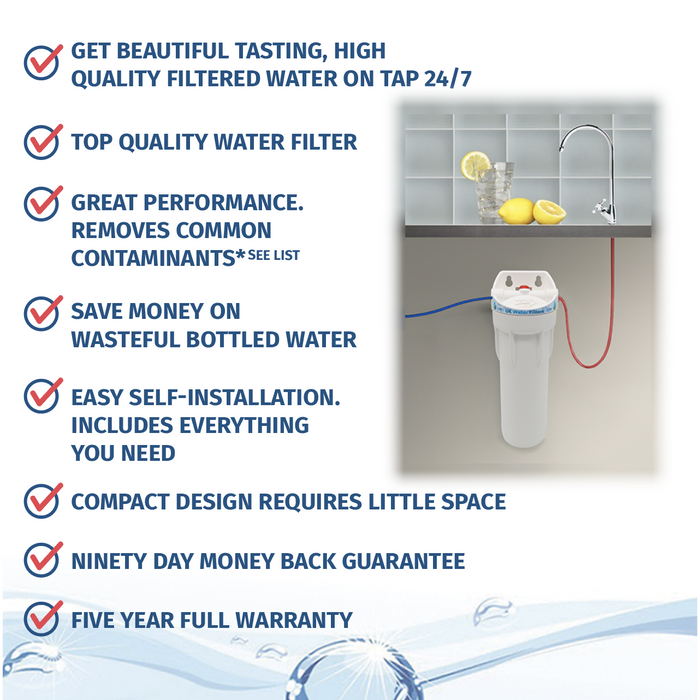 GET BEAUTIFUL TASTING, HIGH QUALITY FILTERED WATER ON TAP 24/7

TOP QUALITY WATER FILTER

GREAT PERFORMANCE. REMOVES COMMON CONTAMINANTS* SEE LIST

SAVE MONEY ON WASTEFUL BOTTLED WATER

EASY SELF-INSTALLATION. INCLUDES EVERYTHING YOU NEED

COMPACT DESIGN REQUIRES LITTLE SPACE

NINETY DAY MONEY BACK GUARANTEE

FIVE YEAR FULL WARRANTY

UK Water Filters